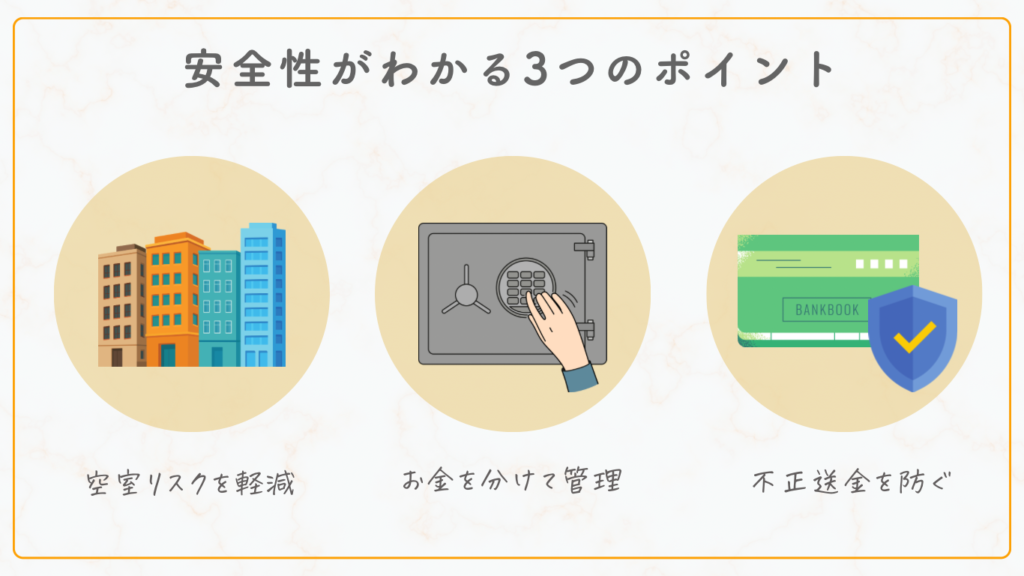 安全性がわかる3つのポイント

BANKBOOK

空室リスクを軽減

お金を分けて管理

不正送金を防ぐ