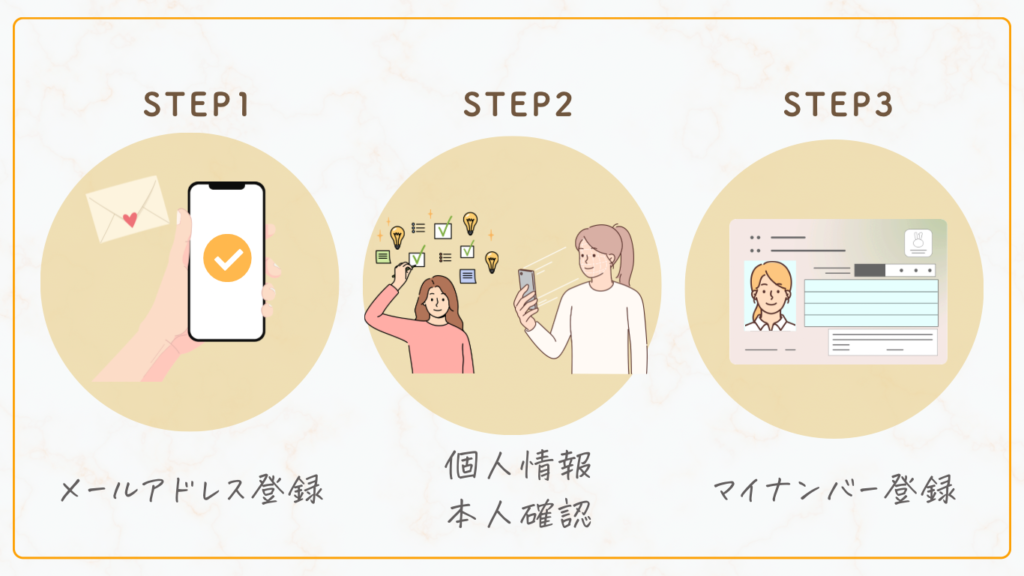 STEP1

メールアドレス登録

STEP2

個人情報
本人確認

STEP3

マイナンバー登録